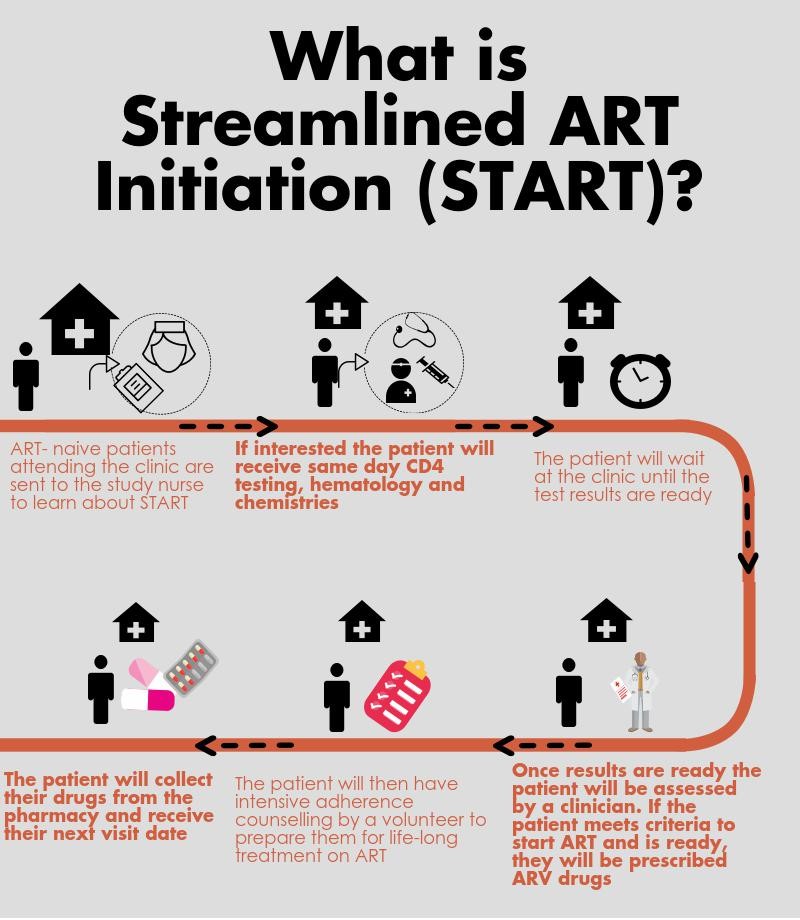 What is Streamlined ART Initiation (START)?

ART- naive patients attending the clinic are sent to the study nurse to learn about START

If interested the patient will receive same day CD4 testing, hematology and chemistries

The patient will wait at the clinic until the test results are ready

Once results are ready the patient will be assessed by a clinician. If the patient meets criteria to start ART and is ready, they will be prescribed ARV drugs

The patient will then have intensive adherence counselling by a volunteer to prepare them for life-long treatment on ART

The patient will collect their drugs from the pharmacy and receive their next visit date